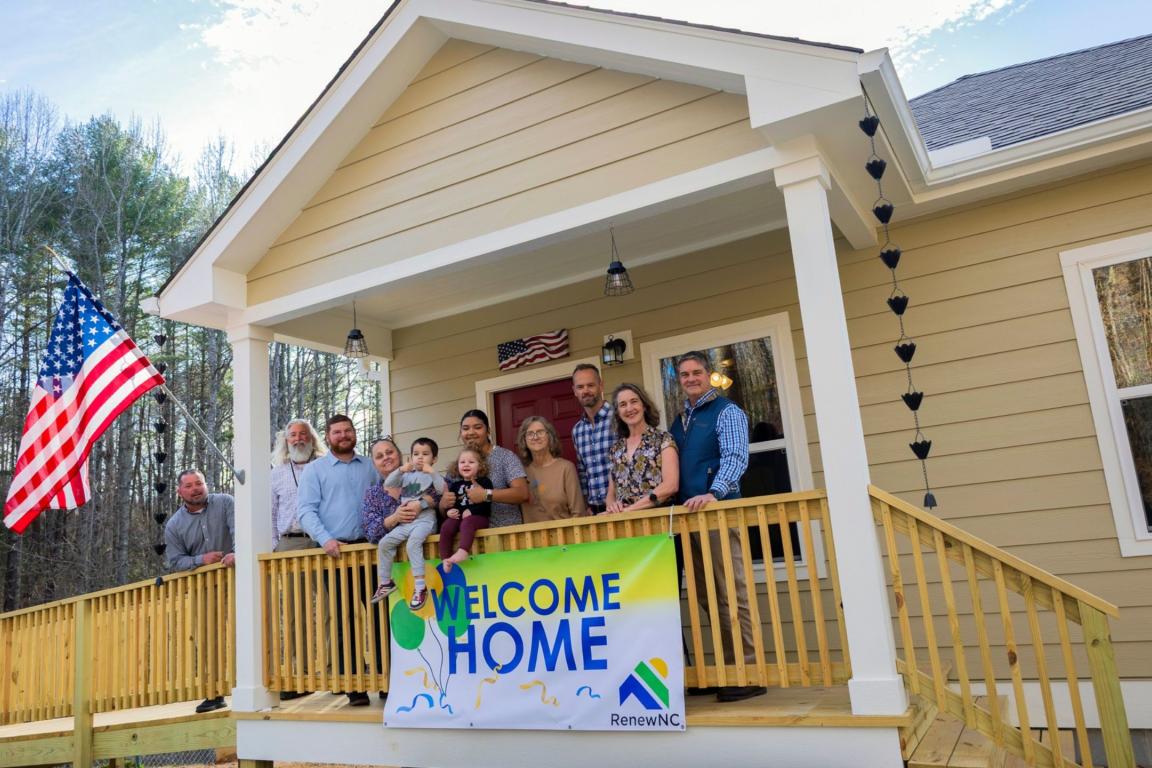 WELCOME HOME

RenewNC