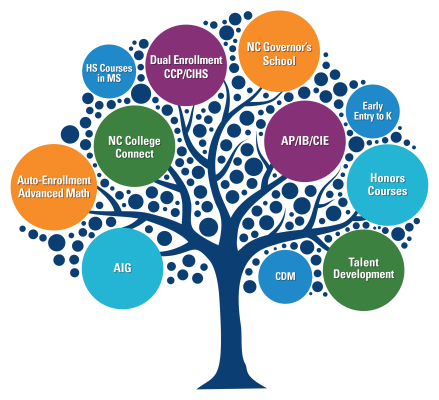 HS Courses in MS

Dual Enrollment CCP/CIHS

NC Governor's School

Early Entry to K

NC College Connect

AP/IB/CIE

Auto-Enrollment Advanced Math

Honors Courses

AIG

CDM

Talent Development